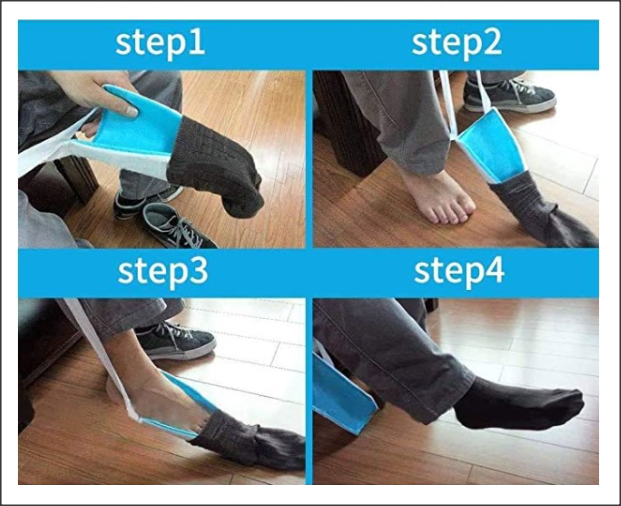 step1

step2

step3

step4